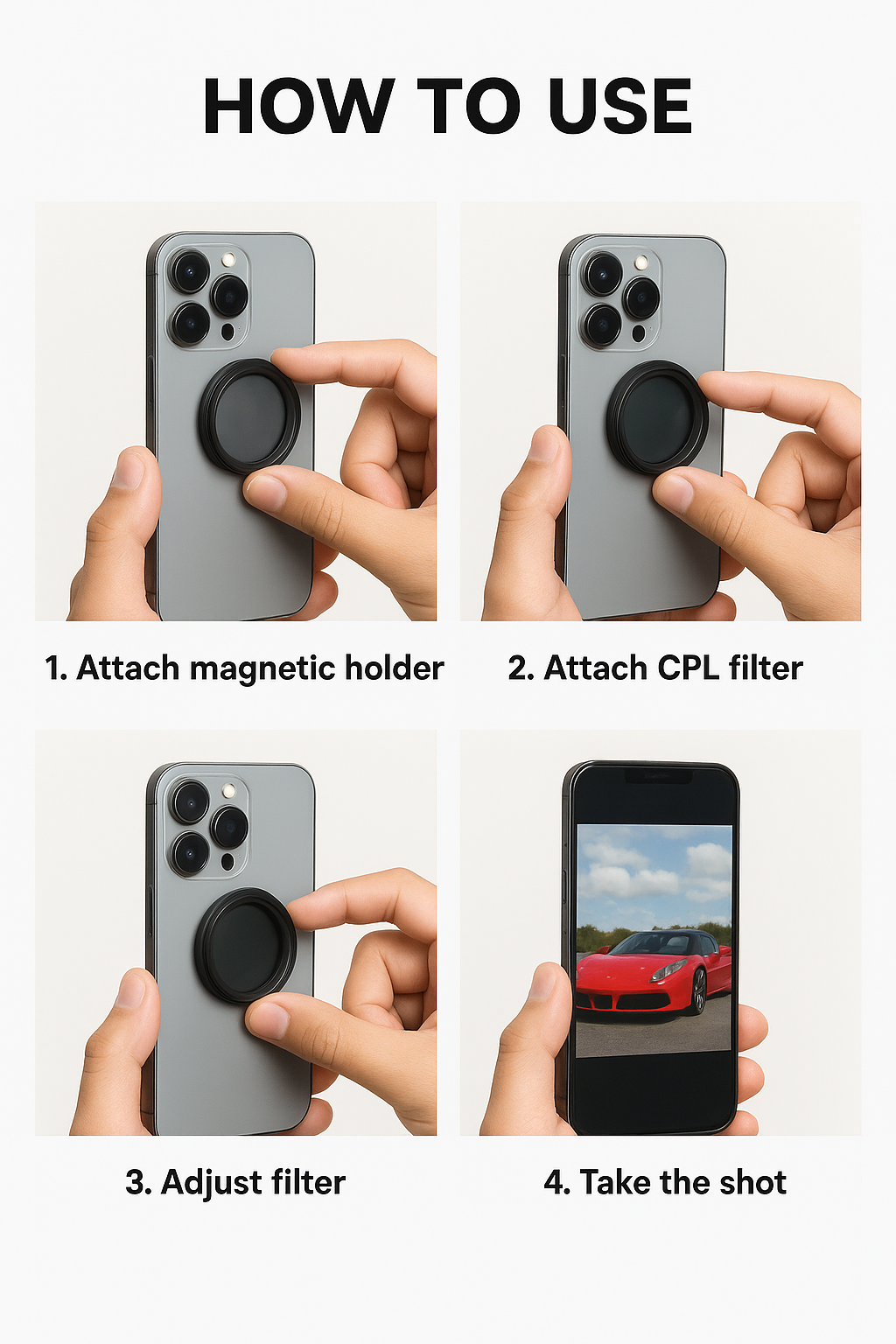 HOW TO USE

1. Attach magnetic holder

2. Attach CPL filter

3. Adjust filter

4. Take the shot